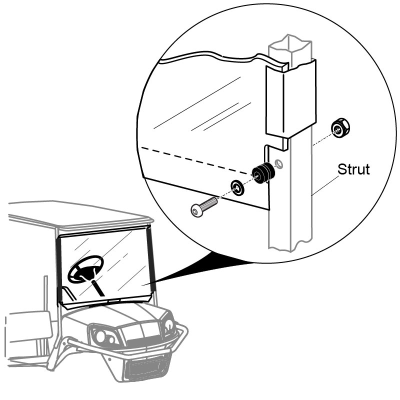 Strut